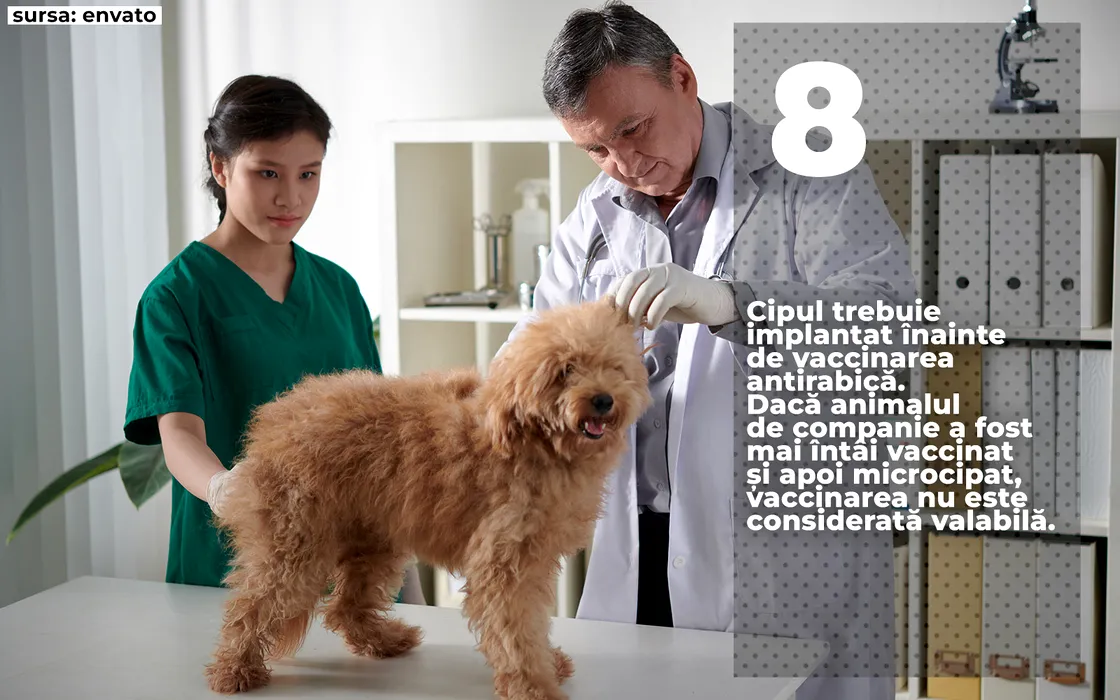 sursa: envato

8

Cipul trebuie implantat înainte de vaccinarea antirabică. Dacă animalul de companie a fost mai întâi vaccinat și apoi microcipat, vaccinarea nu este considerată valabilă.