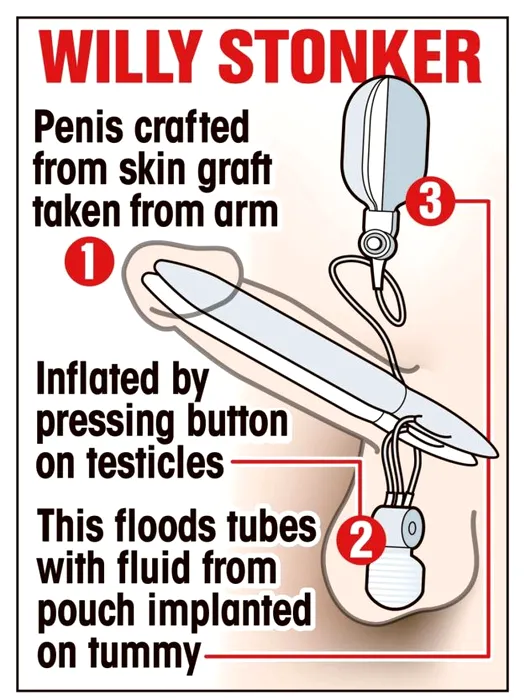 WILLY STONKER

Penis crafted from skin graft taken from arm

1

3

Inflated by pressing button on testicles

2

This floods tubes with fluid from pouch implanted on tummy