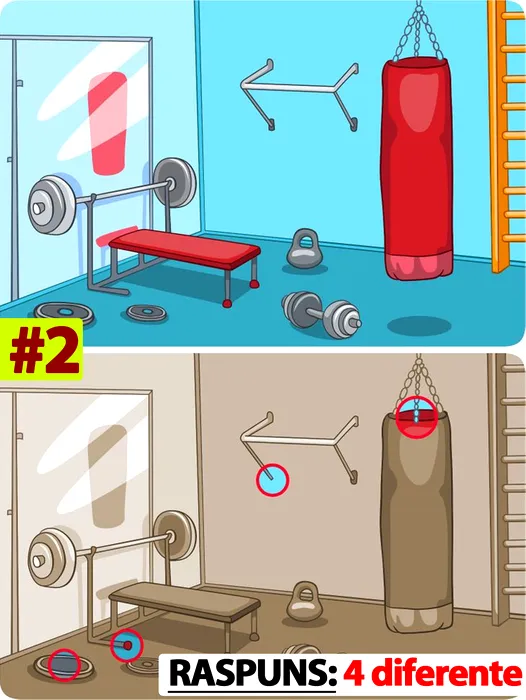 #2

RASPUNS: 4 diferente