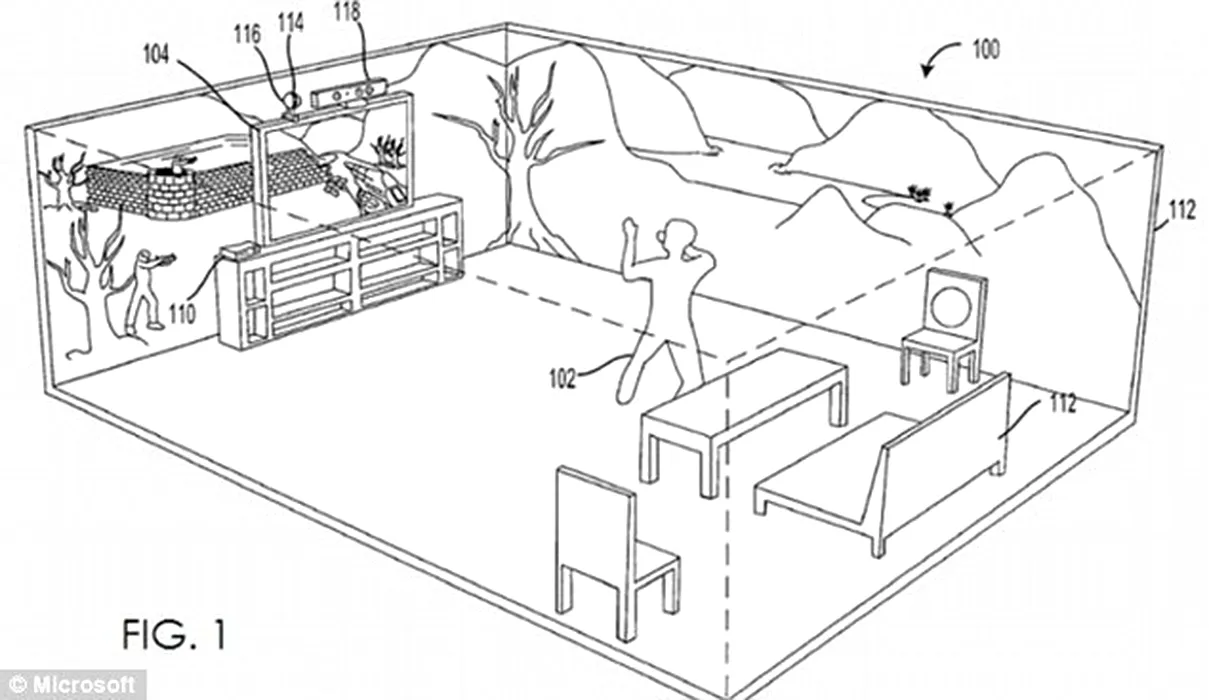 104
116
114
118
100
112
110
102
112
FIG. 1
© Microsoft