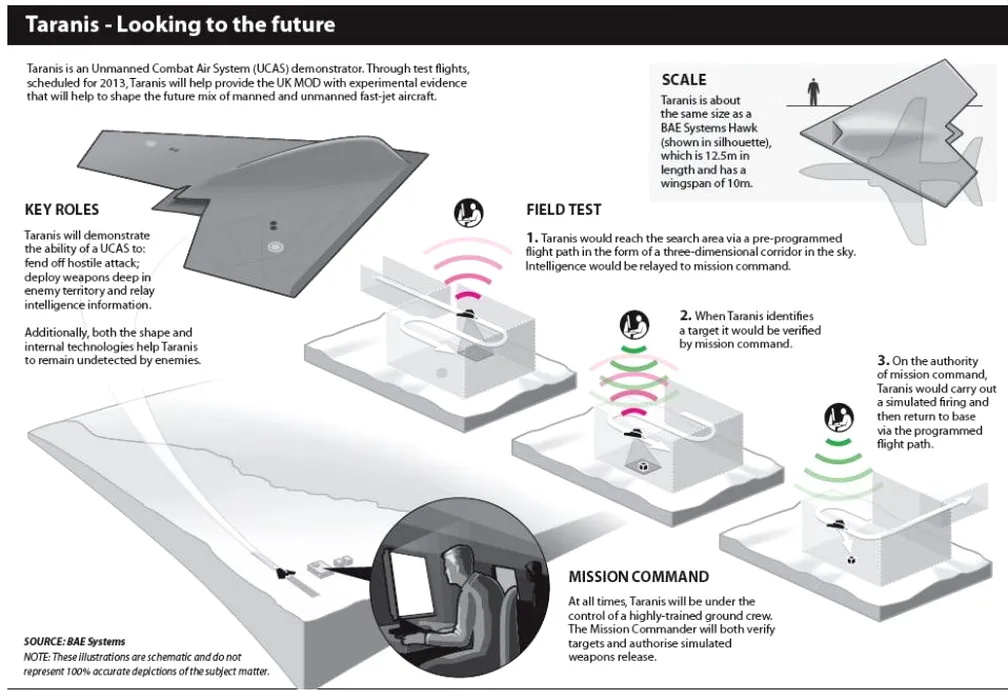 Taranis - Looking to the future

Taranis is an Unmanned Combat Air System (UCAS) demonstrator. Through test flights, scheduled for 2013, Taranis will help provide the UK MOD with experimental evidence that will help to shape the future mix of manned and unmanned fast-jet aircraft.

SCALE

Taranis is about the same size as a BAE Systems Hawk (shown in silhouette), which is 12.5m in length and has a wingspan of 10m.

KEY ROLES

Taranis will demonstrate the ability of a UCAS to: fend off hostile attack; deploy weapons deep in enemy territory and relay intelligence information.

Additionally, both the shape and internal technologies help Taranis to remain undetected by enemies.

FIELD TEST

1. Taranis would reach the search area via a pre-programmed flight path in the form of a three-dimensional corridor in the sky. Intelligence would be relayed to mission command.

2. When Taranis identifies a target it would be verified by mission command.

3. On the authority of mission command, Taranis would carry out a simulated firing and then return to base via the programmed flight path.

MISSION COMMAND

At all times, Taranis will be under the control of a highly-trained ground crew. The Mission Commander will both verify targets and authorise simulated weapons release.

SOURCE: BAE Systems
NOTE: These illustrations are schematic and do not represent 100% accurate depictions of the subject matter.