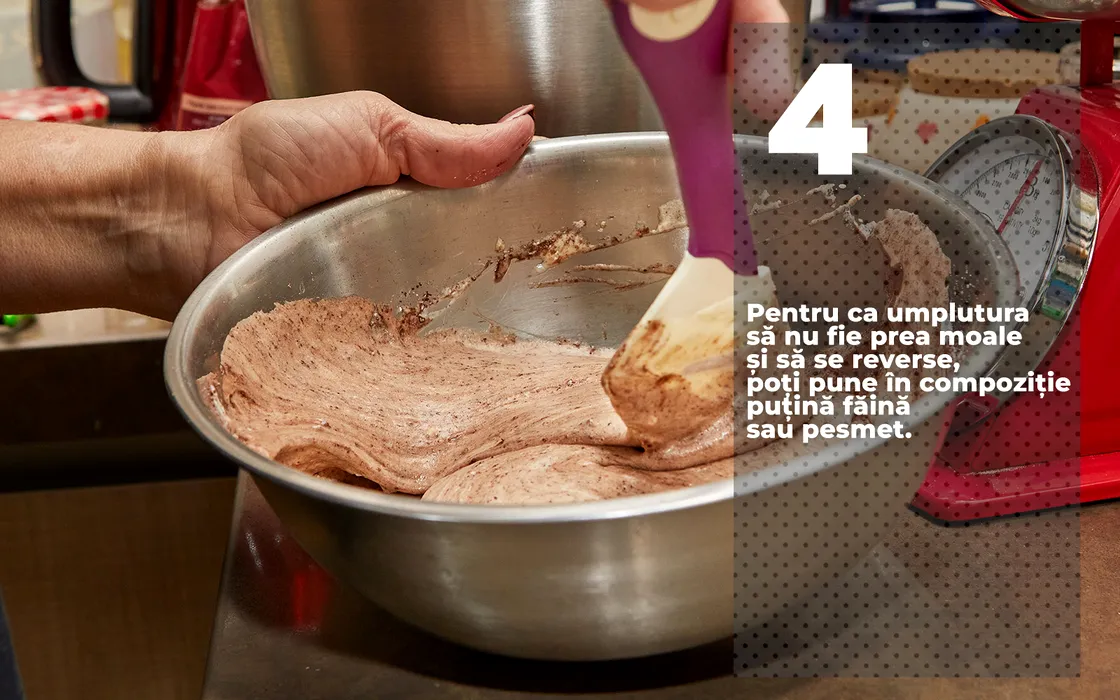 4

Pentru ca umplutura să nu fie prea moale și să se reverse, poți pune în compoziție puțină făină sau pesmet.