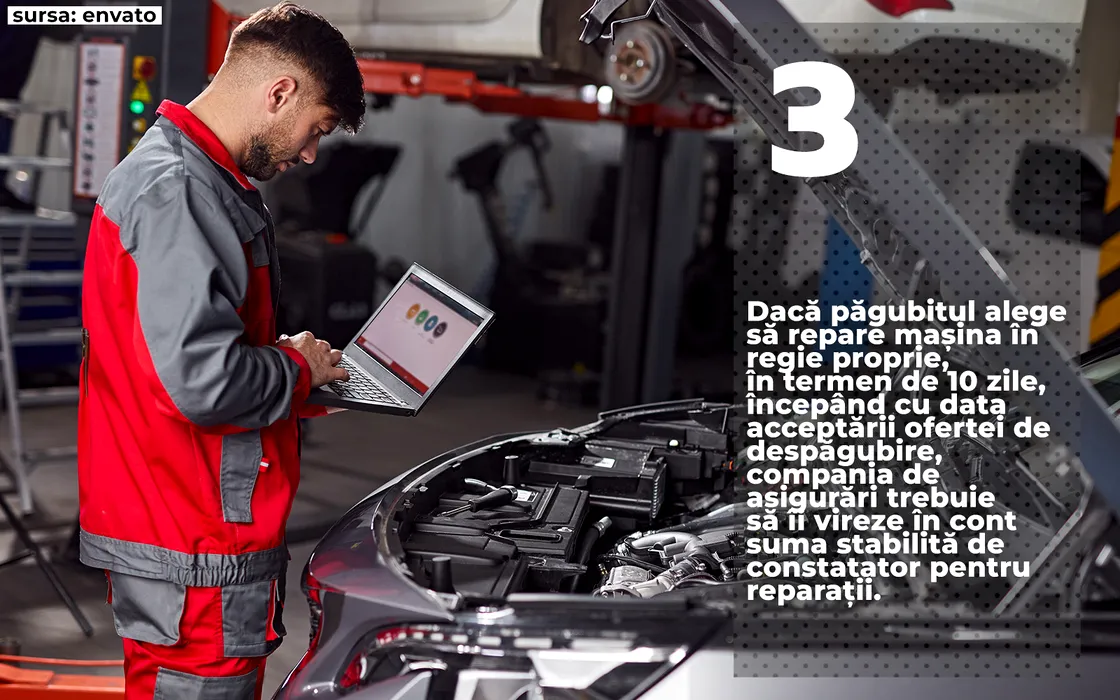 sursa: envato

3

Dacă păgubitul alege să repare mașina în regie proprie, în termen de 10 zile, începând cu data acceptării ofertei de despăgubire, compania de asigurări trebuie să îi vireze în cont suma stabilită de constatator pentru reparații.