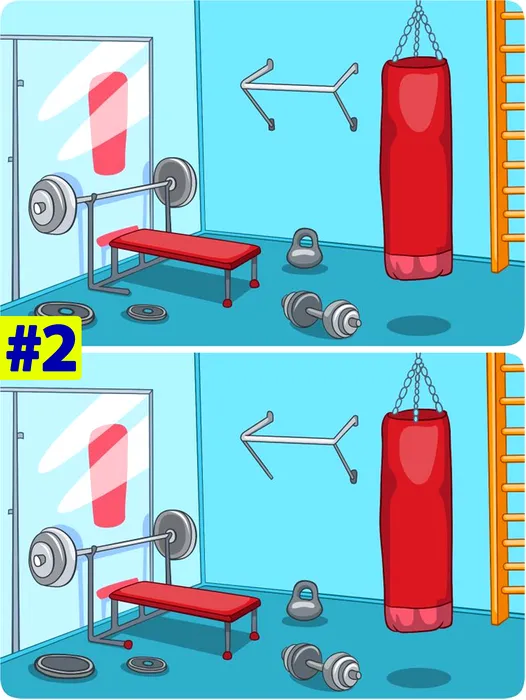 #2