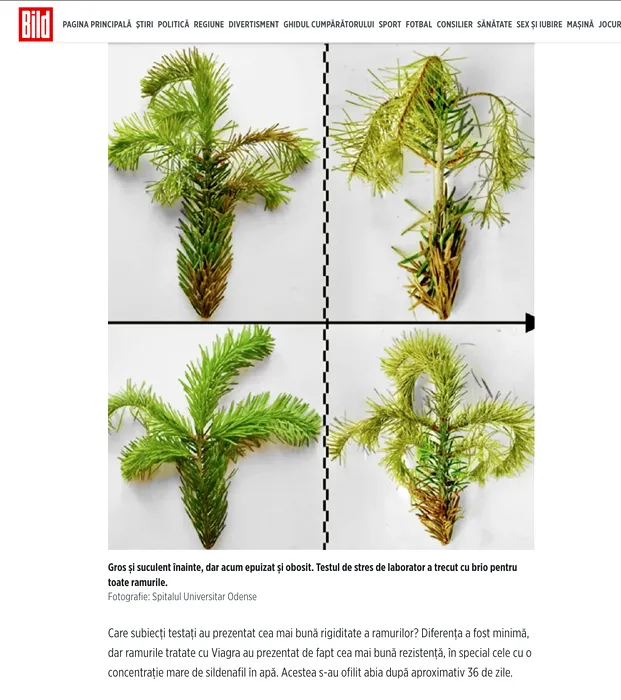 Bild

PAGINA PRINCIPALĂ ȘTIRI POLITICĂ REGIUNE DIVERTISMENT GHIDUL CUMPĂRĂTORULUI SPORT FOTBAL CONSILIER SĂNĂTATE SEX ȘI IUBIRE MAȘINĂ JOCUR

Gros și suculent înainte, dar acum epuizat și obosit. Testul de stres de laborator a trecut cu brio pentru toate ramurile.

Fotografie: Spitalul Universitar Odense

Care subiecți testați au prezentat cea mai bună rigiditate a ramurilor? Diferența a fost minimă, dar ramurile tratate cu Viagra au prezentat de fapt cea mai bună rezistență, în special cele cu o concentrație mare de sildenafil în apă. Acestea s-au ofilit abia după aproximativ 36 de zile.