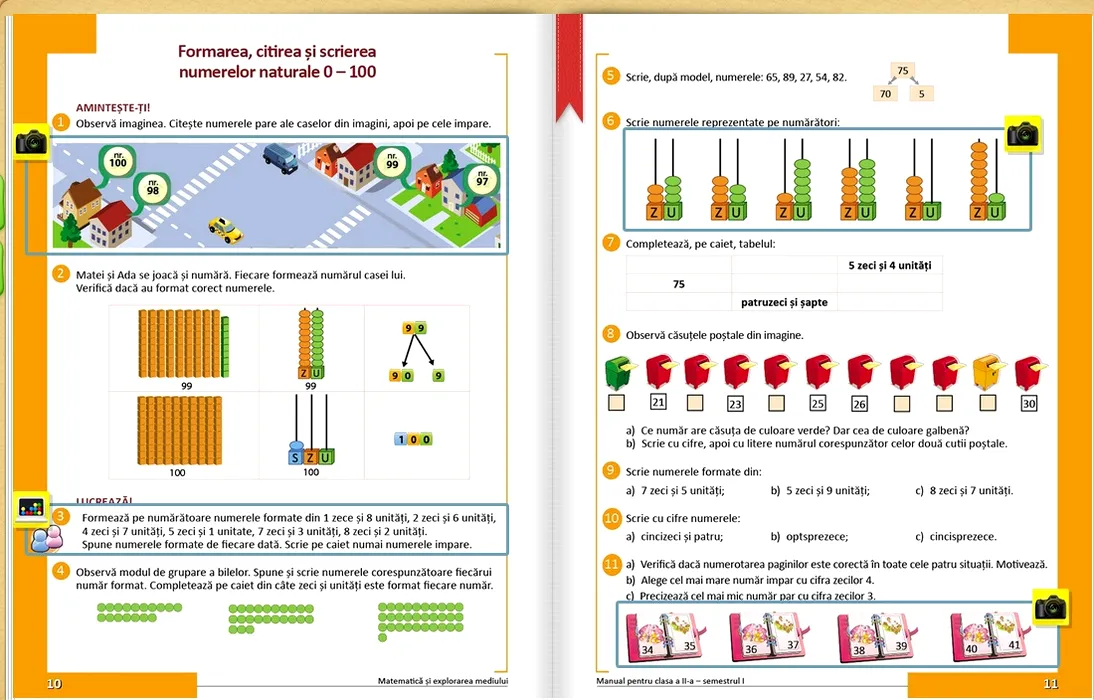 Formarea, citirea și scrierea numerelor naturale 0 – 100

AMINTEȘTE-ȚI!

1 Observă imaginea. Citește numerele pare ale caselor din imagini, apoi pe cele impare.

nr. 100
nr. 98
nr. 99
nr. 97

2 Matei și Ada se joacă și numără. Fiecare formează numărul casei lui. Verifică dacă au format corect numerele.

99
Z U
99
9 9
9 0
9
100
S Z U
100
1 0 0

LUCREAZĂ!

3 Formează pe numărătoare numerele formate din 1 zece și 8 unități, 2 zeci și 6 unități, 4 zeci și 7 unități, 5 zeci și 1 unitate, 7 zeci și 3 unități, 8 zeci și 2 unități. Spune numerele formate de fiecare dată. Scrie pe caiet numai numerele impare.

4 Observă modul de grupare a bilelor. Spune și scrie numerele corespunzătoare fiecărui număr format. Completează pe caiet din câte zeci și unități este format fiecare număr.

10 Matematică și explorarea mediului

5 Scrie, după model, numerele: 65, 89, 27, 54, 82.
75
70 5

6 Scrie numerele reprezentate pe numărători:

Z U Z U Z U Z U Z U Z U

7 Completează, pe caiet, tabelul:

| | | 5 zeci și 4 unități |
|---|---|---|
| 75 | | |
| | patruzeci și șapte | |

8 Observă căsuțele poștale din imagine.

21 23 25 26 30

a) Ce număr are căsuța de culoare verde? Dar cea de culoare galbenă?
b) Scrie cu cifre, apoi cu litere numărul corespunzător celor două cutii poștale.

9 Scrie numerele formate din:
a) 7 zeci și 5 unități; b) 5 zeci și 9 unități; c) 8 zeci și 7 unități.

10 Scrie cu cifre numerele:
a) cincizeci și patru; b) optsprezece; c) cincisprezece.

11 a) Verifică dacă numerotarea paginilor este corectă în toate cele patru situații. Motivează.
b) Alege cel mai mare număr impar cu cifra zecilor 4.
c) Precizează cel mai mic număr par cu cifra zecilor 3.

34 35 36 37 38 39 40 41

Manual pentru clasa a II-a – semestrul I 11