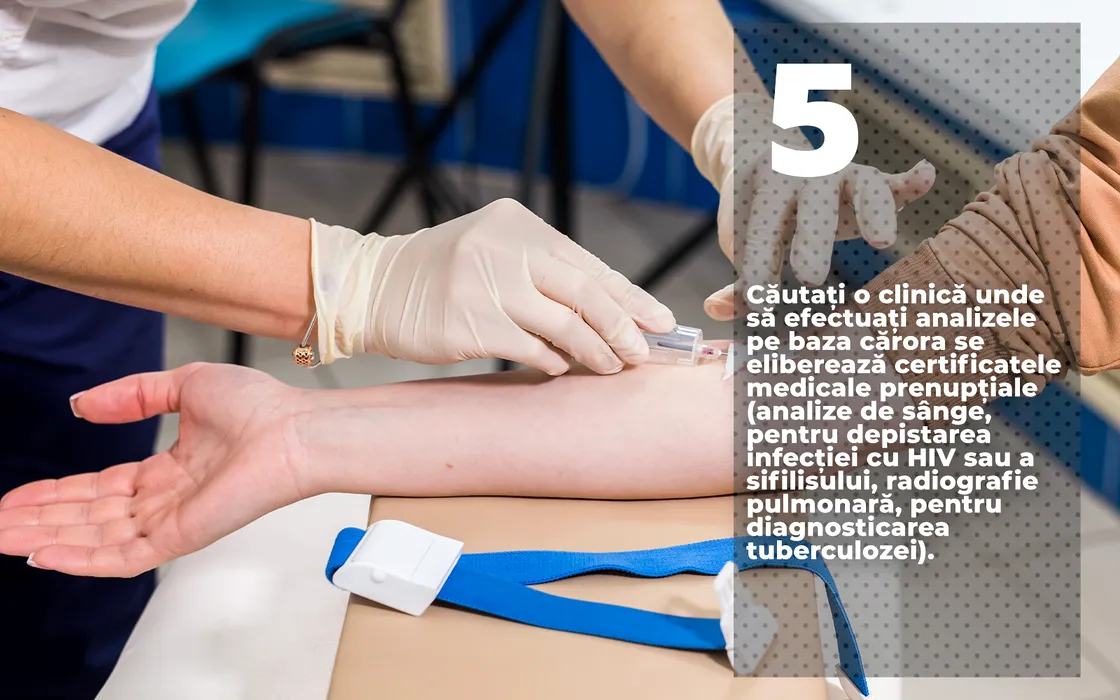 5

Căutați o clinică unde să efectuați analizele pe baza cărora se eliberează certificatele medicale prenupțiale (analize de sânge, pentru depistarea infecției cu HIV sau a sifilisului, radiografie pulmonară, pentru diagnosticarea tuberculozei).