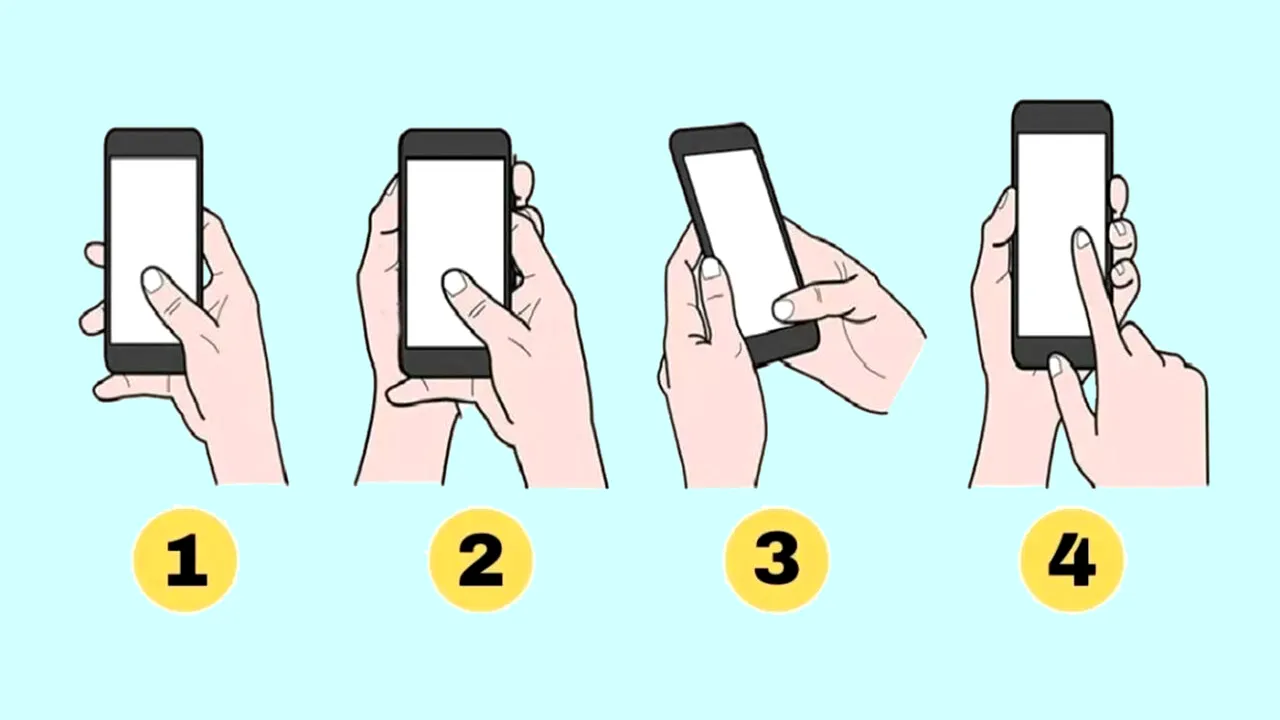 1

2

3

4